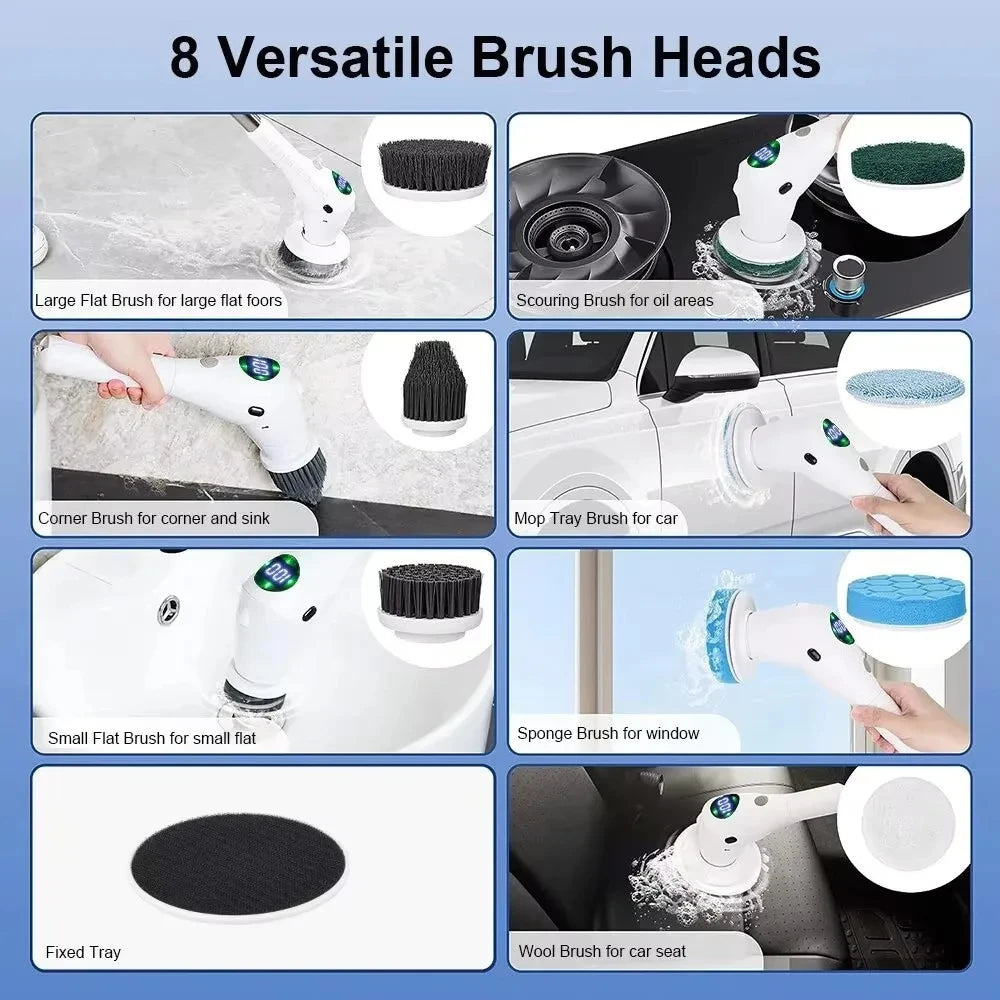 8 Versatile Brush Heads

Large Flat Brush for large flat foors

Scouring Brush for oil areas

Corner Brush for corner and sink

Mop Tray Brush for car

Small Flat Brush for small flat

Sponge Brush for window

Fixed Tray

Wool Brush for car seat