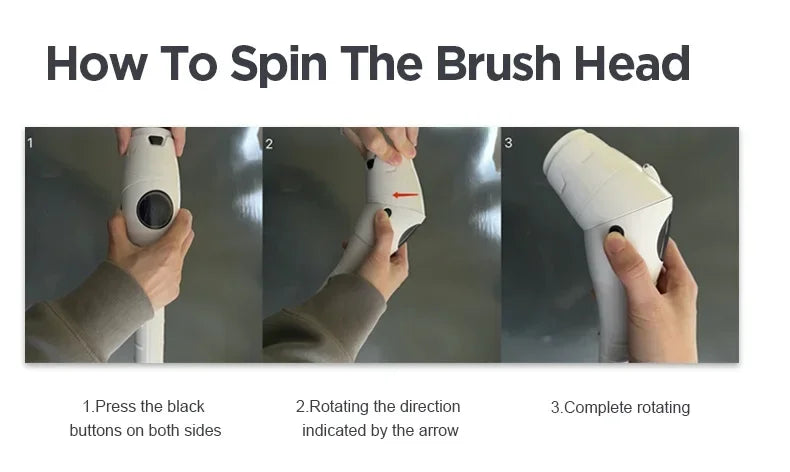 How To Spin The Brush Head

1

2

3

1.Press the black buttons on both sides

2.Rotating the direction indicated by the arrow

3.Complete rotating