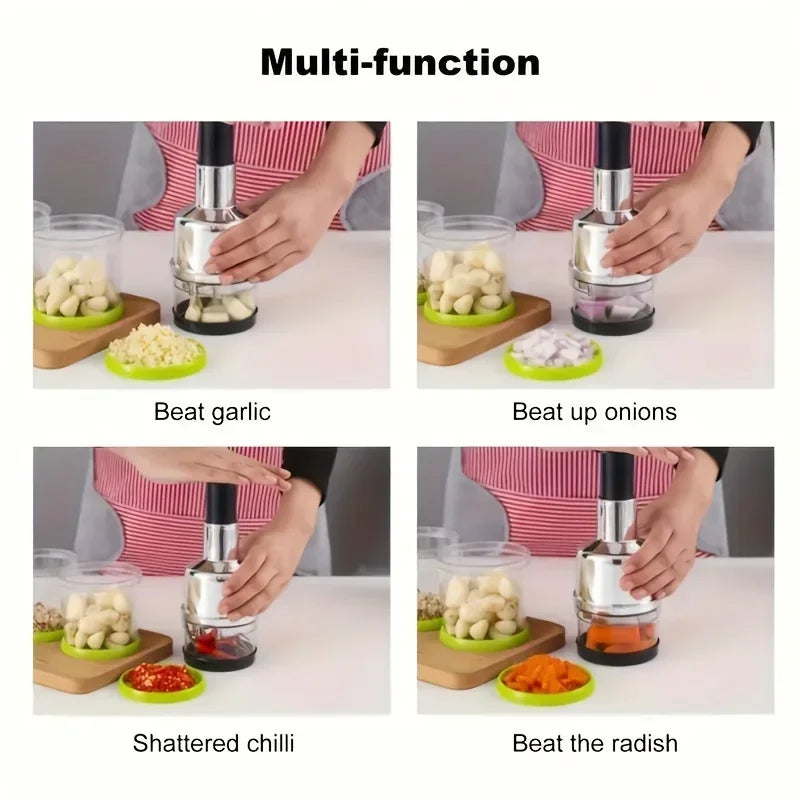 Multi-function

Beat garlic

Beat up onions

Shattered chilli

Beat the radish