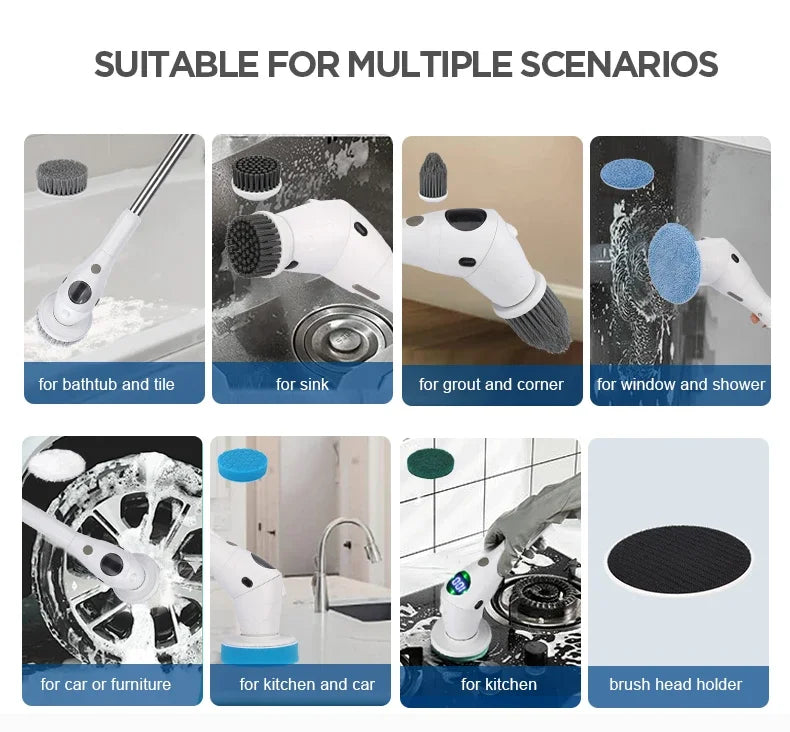 SUITABLE FOR MULTIPLE SCENARIOS

for bathtub and tile

for sink

for grout and corner

for window and shower

for car or furniture

for kitchen and car

for kitchen

brush head holder