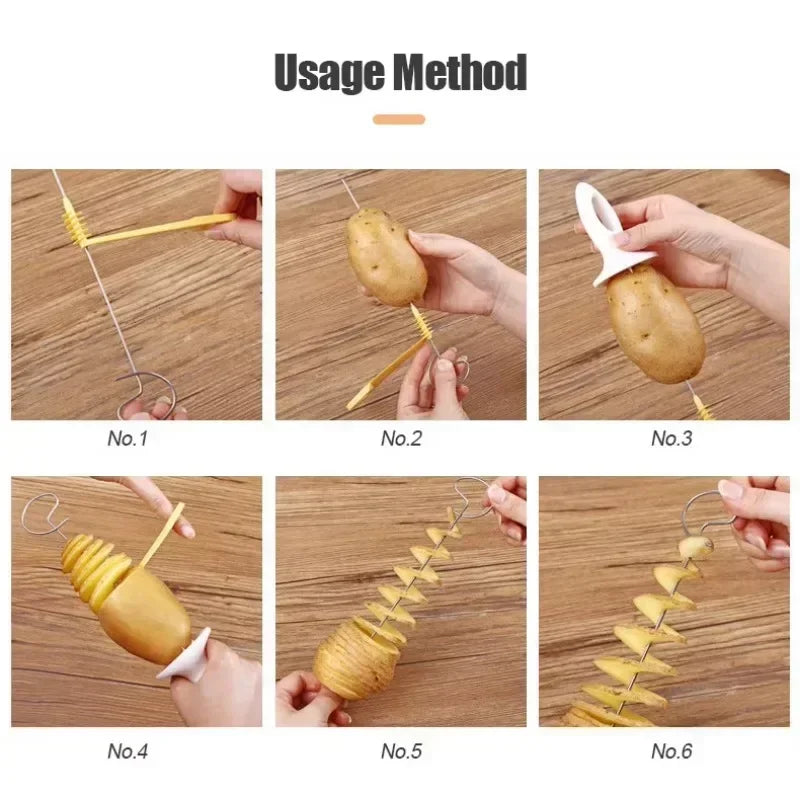 Usage Method

No.1

No.2

No.3

No.4

No.5

No.6